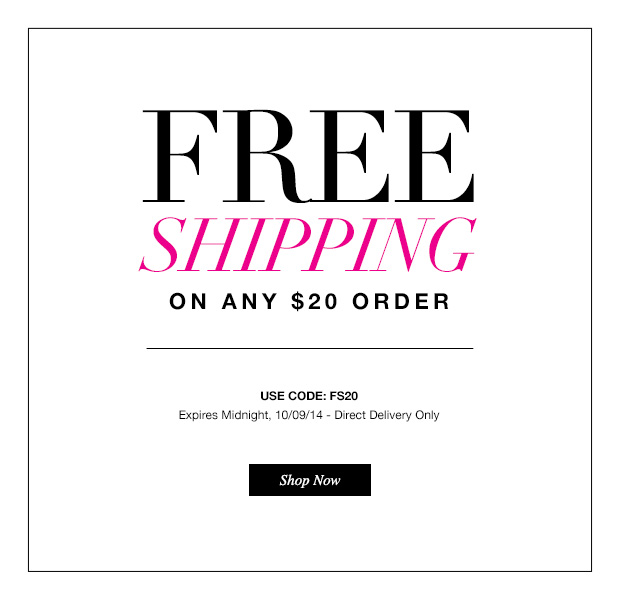 FREE

SHIPPING

ON ANY $20 ORDER

USE CODE: FS20

Expires Midnight, 10/09/14 - Direct Delivery Only

Shop Now